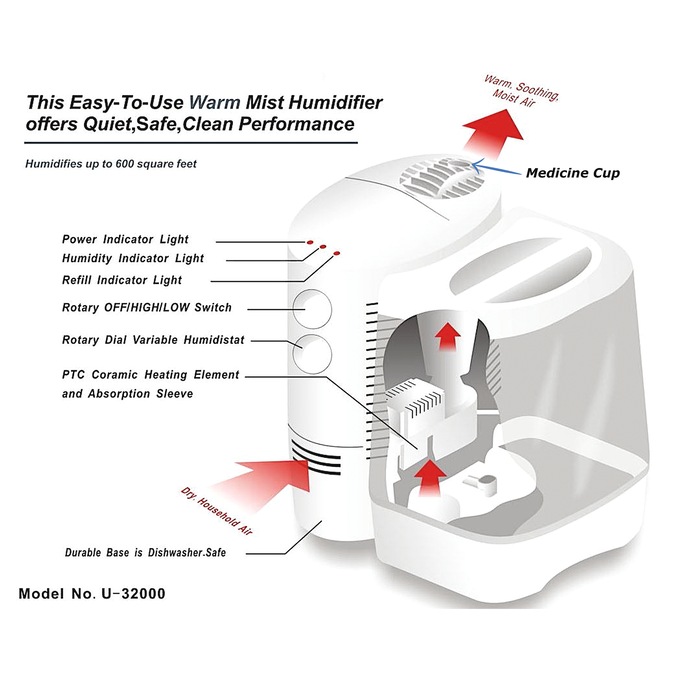 This Easy-To-Use Warm Mist Humidifier offers Quiet,Safe,Clean Performance

Humidifies up to 600 square feet

Warm, Soothing, Moist Air

Medicine Cup

Power Indicator Light

Humidity Indicator Light

Refill Indicator Light

Rotary OFF/HIGH/LOW Switch

Rotary Dial Variable Humidistat

PTC Coramic Heating Element and Absorption Sleeve

Dry, Household Air

Durable Base is Dishwasher.Safe

Model No. U-32000