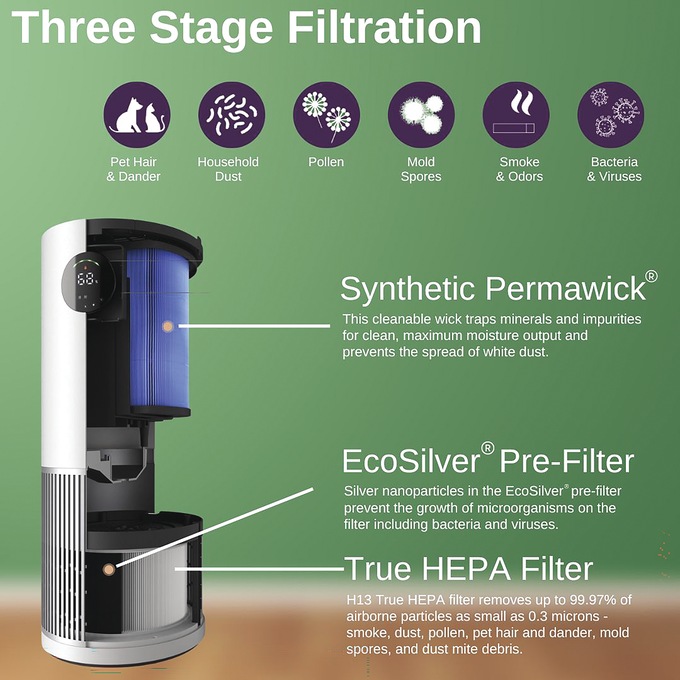 Three Stage Filtration

Pet Hair & Dander

Household Dust

Pollen

Mold Spores

Smoke & Odors

Bacteria & Viruses

68

Synthetic Permawick®

This cleanable wick traps minerals and impurities for clean, maximum moisture output and prevents the spread of white dust.

EcoSilver® Pre-Filter

Silver nanoparticles in the EcoSilver® pre-filter prevent the growth of microorganisms on the filter including bacteria and viruses.

True HEPA Filter

H13 True HEPA filter removes up to 99.97% of airborne particles as small as 0.3 microns - smoke, dust, pollen, pet hair and dander, mold spores, and dust mite debris.